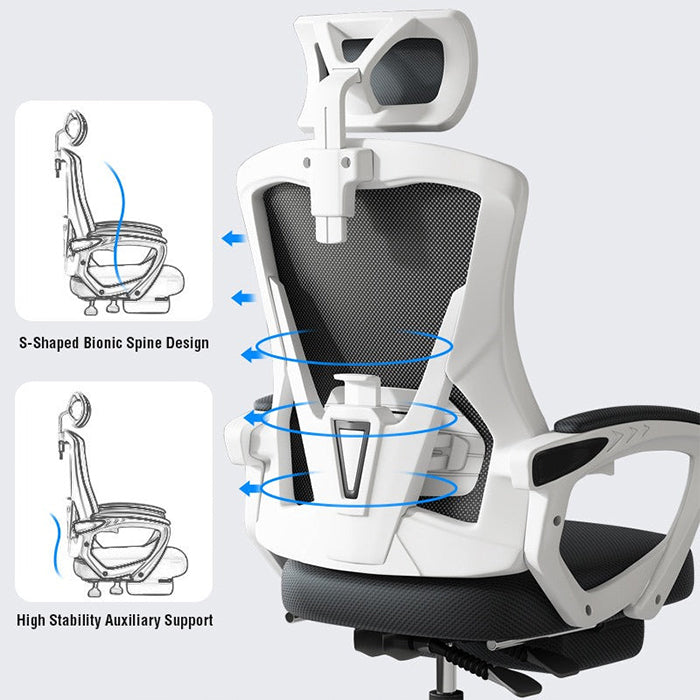 S-Shaped Bionic Spine Design

High Stability Auxiliary Support