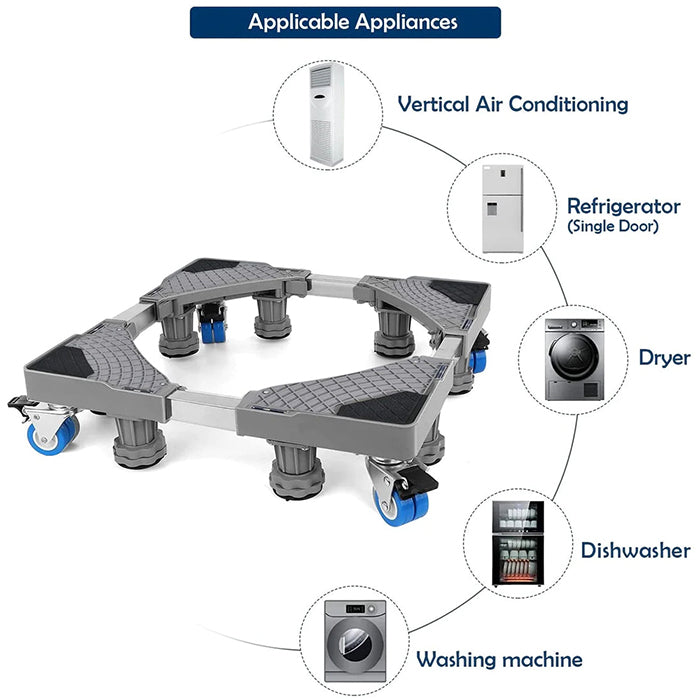 Applicable Appliances

Vertical Air Conditioning

Refrigerator
(Single Door)

Dryer

Dishwasher

Washing machine