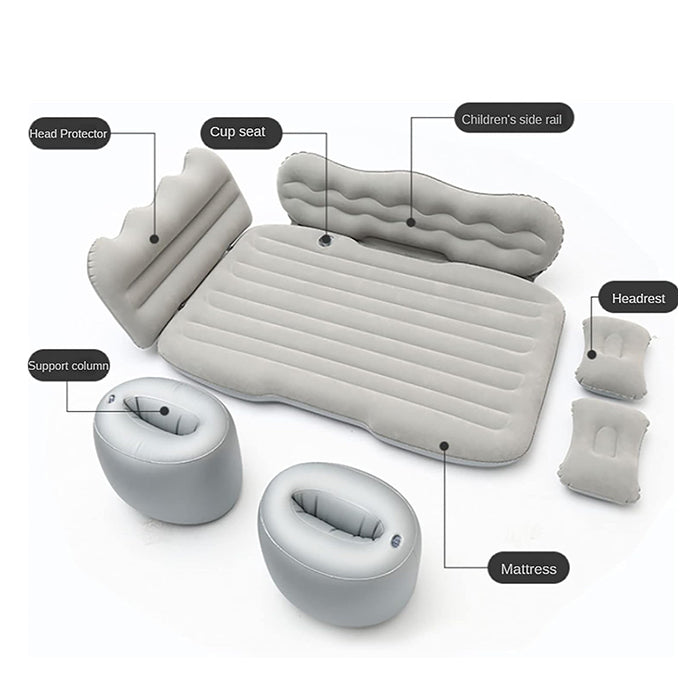 Head Protector

Cup seat

Children's side rail

Headrest

Support column

Mattress