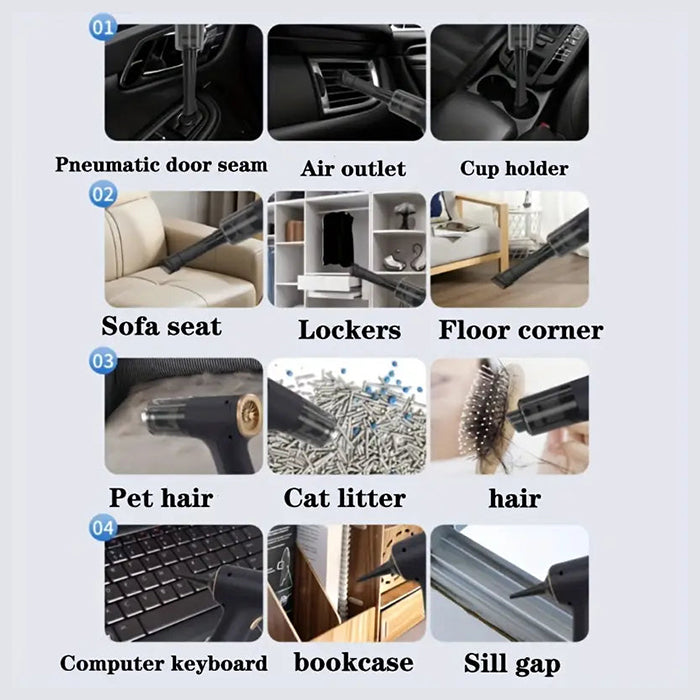 01

Pneumatic door seam

Air outlet

Cup holder

02

Sofa seat

Lockers

Floor corner

03

Pet hair

Cat litter

hair

04

Computer keyboard

bookcase

Sill gap