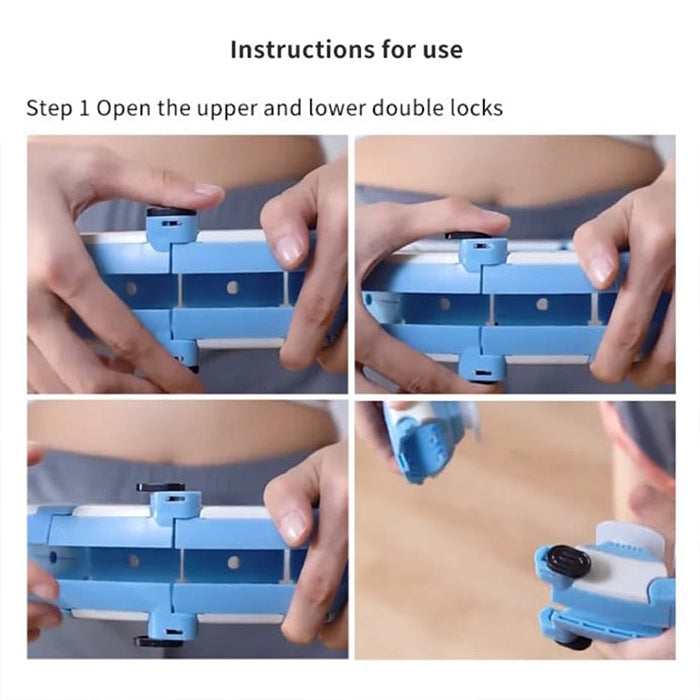 Instructions for use

Step 1 Open the upper and lower double locks