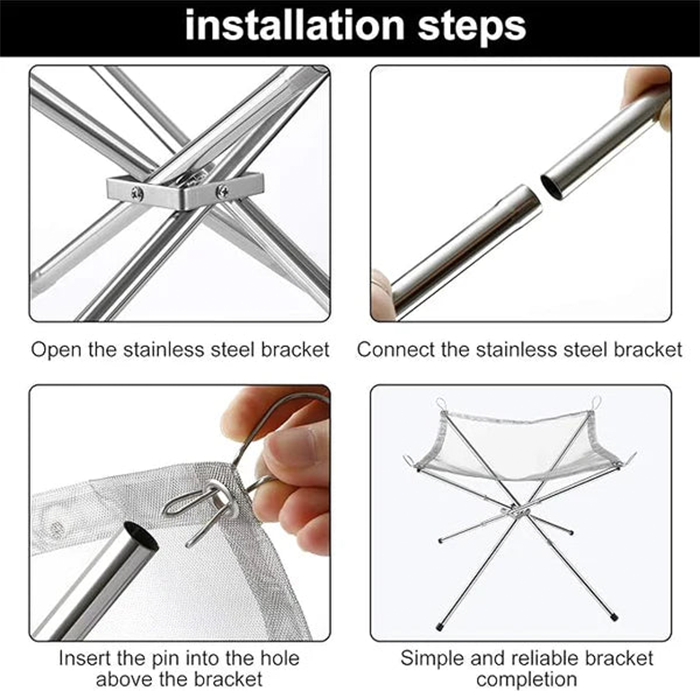 installation steps

Open the stainless steel bracket

Connect the stainless steel bracket

Insert the pin into the hole above the bracket

Simple and reliable bracket completion