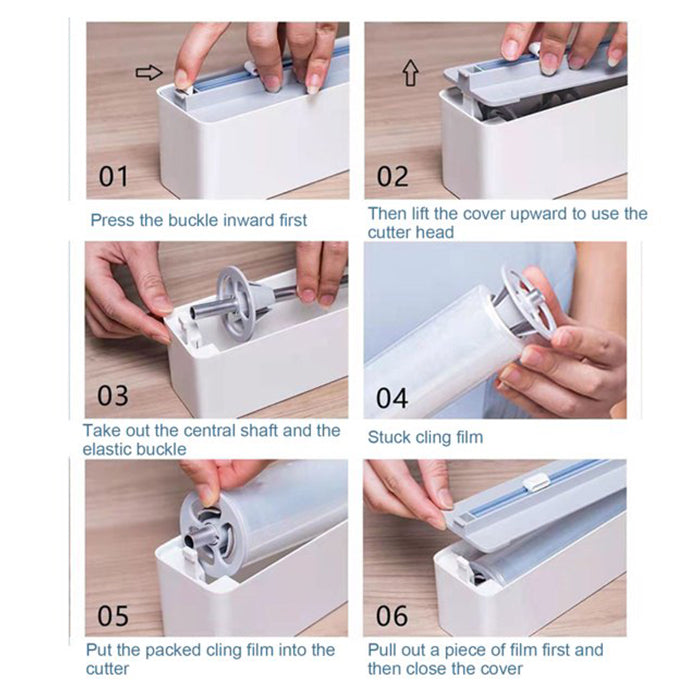 01

Press the buckle inward first

02

Then lift the cover upward to use the cutter head

03

Take out the central shaft and the elastic buckle

04

Stuck cling film

05

Put the packed cling film into the cutter

06

Pull out a piece of film first and then close the cover